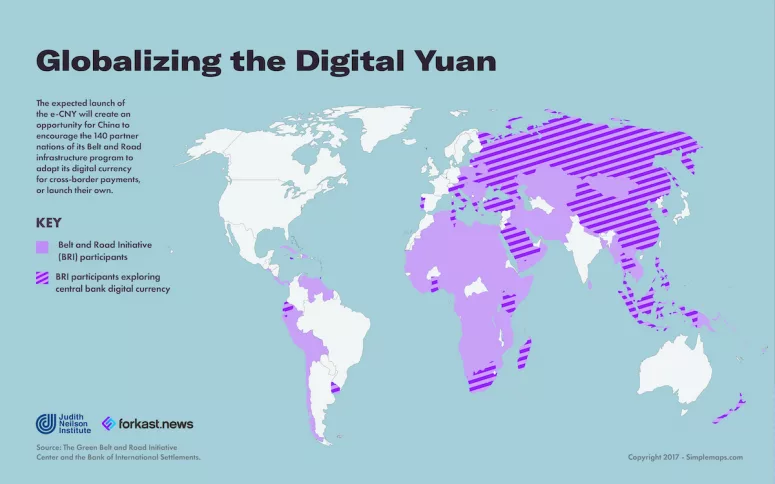 Globalizing the Digital Yuan

The expected launch of the e-CNY will create an opportunity for China to encourage the 140 partner nations of its Belt and Road infrastructure program to adopt its digital currency for cross-border payments, or launch their own.

KEY

Belt and Road Initiative (BRI) participants

BRI participants exploring central bank digital currency

Judith Neilson Institute

forkast.news

Source: The Green Belt and Road Initiative Center and the Bank of International Settlements.

Copyright 2017 - Simplemaps.com